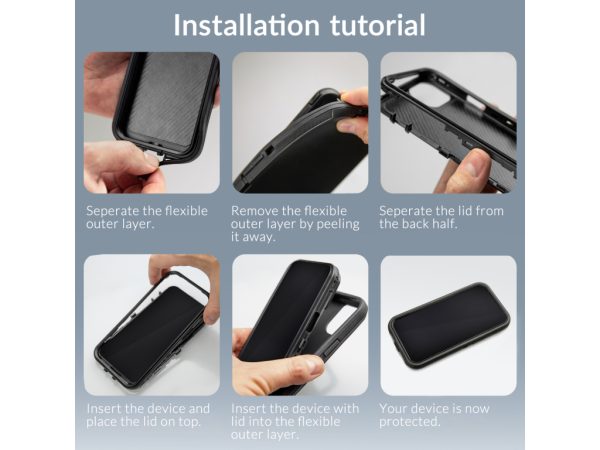 Installation tutorial

Seperate the flexible outer layer.

Remove the flexible outer layer by peeling it away.

Seperate the lid from the back half.

Insert the device and place the lid on top.

Insert the device with lid into the flexible outer layer.

Your device is now protected.